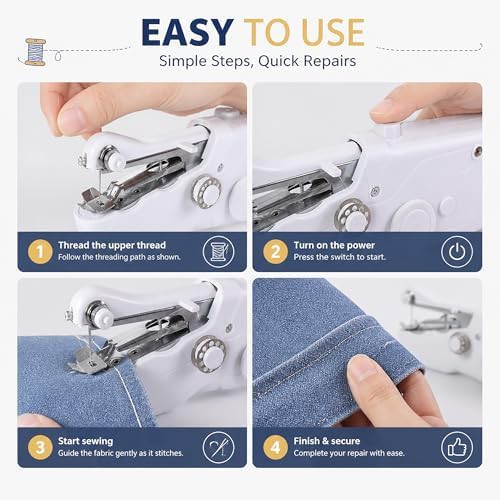 EASY TO USE
Simple Steps, Quick Repairs

1
Thread the upper thread
Follow the threading path as shown.

2
Turn on the power
Press the switch to start.

3
Start sewing
Guide the fabric gently as it stitches.

4
Finish & secure
Complete your repair with ease.