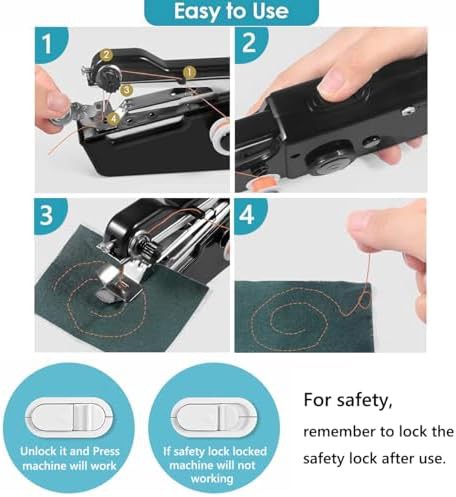 Easy to Use

1

2

1

3

4

2

3

4

Unlock it and Press machine will work

If safety lock locked machine will not working

For safety,

remember to lock the safety lock after use.